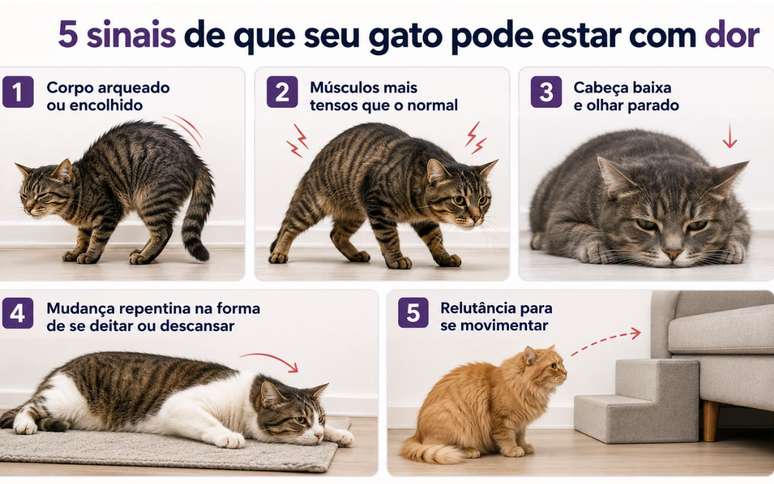 5 sinais de que seu gato pode estar com dor

1 Corpo arqueado ou encolhido

2 Músculos mais tensos que o normal

3 Cabeça baixa e olhar parado

4 Mudança repentina na forma de se deitar ou descansar

5 Relutância para se movimentar