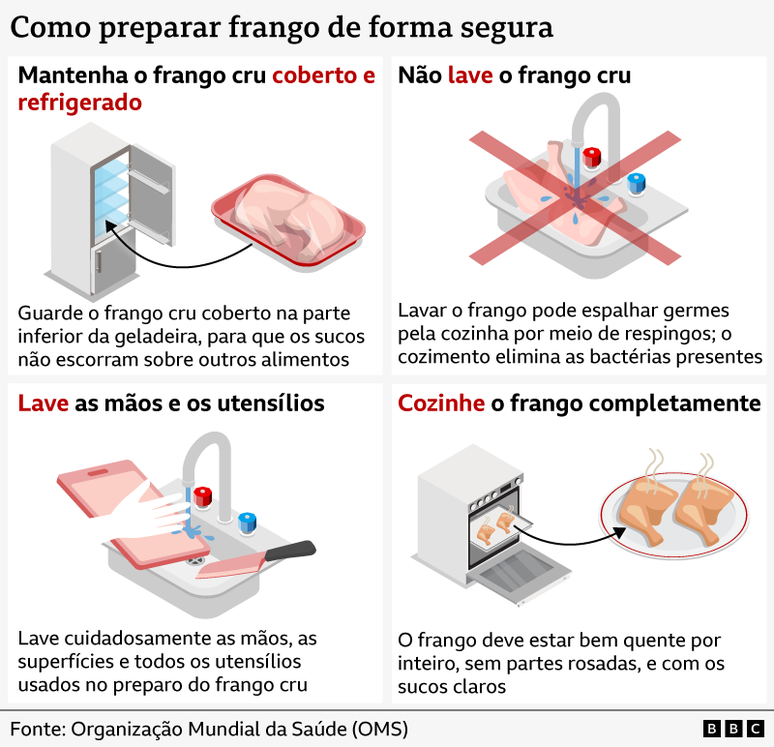 Como preparar frango de forma segura

Mantenha o frango cru coberto e refrigerado

Guarde o frango cru coberto na parte inferior da geladeira, para que os sucos não escorram sobre outros alimentos

Não lave o frango cru

Lavar o frango pode espalhar germes pela cozinha por meio de respingos; o cozimento elimina as bactérias presentes

Lave as mãos e os utensílios

Lave cuidadosamente as mãos, as superfícies e todos os utensílios usados no preparo do frango cru

Cozinhe o frango completamente

O frango deve estar bem quente por inteiro, sem partes rosadas, e com os sucos claros

Fonte: Organização Mundial da Saúde (OMS)

BBC