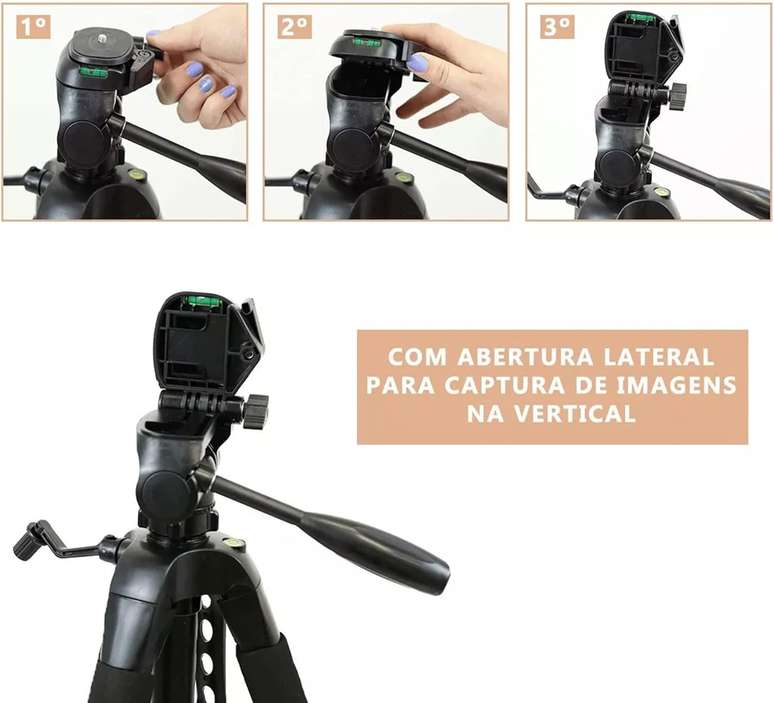 1º

2º

3º

COM ABERTURA LATERAL PARA CAPTURA DE IMAGENS NA VERTICAL