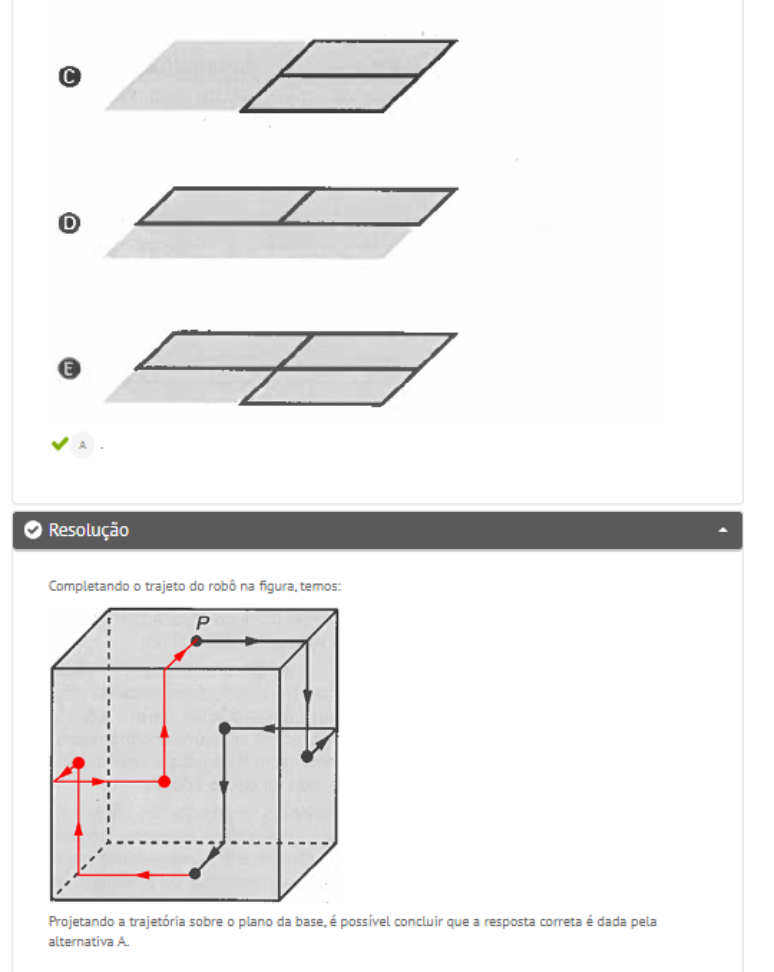 C

D

E

A .

Resolução

Completando o trajeto do robô na figura, temos:

P

Projetando a trajetória sobre o plano da base, é possível concluir que a resposta correta é dada pela alternativa A.