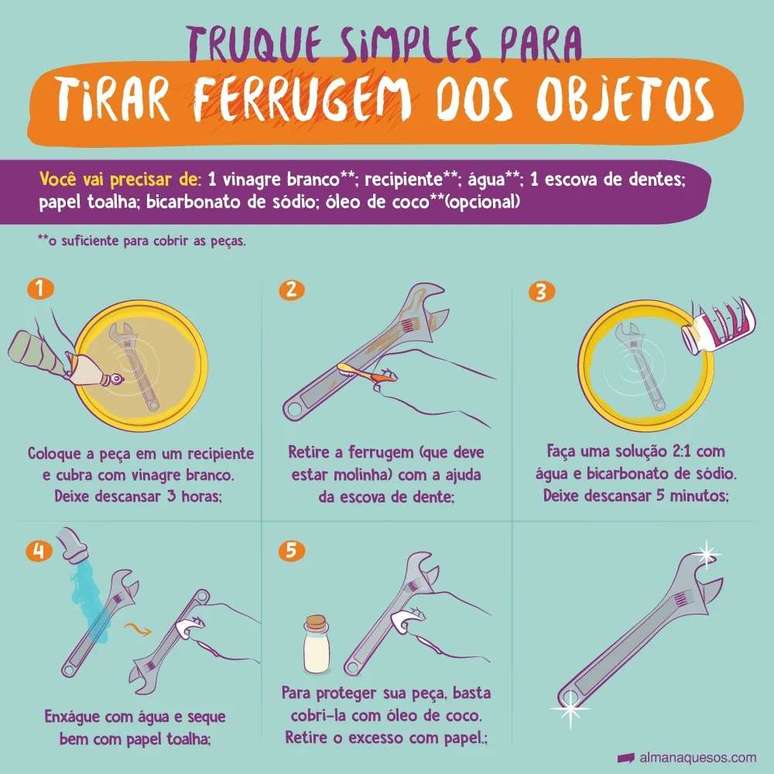 TRUQUE SIMPLES PARA
TIRAR FERRUGEM DOS OBJETOS

Você vai precisar de: 1 vinagre branco**; recipiente**; água**; 1 escova de dentes; papel toalha; bicarbonato de sódio; óleo de coco**(opcional)

**o suficiente para cobrir as peças.

1
Coloque a peça em um recipiente e cubra com vinagre branco. Deixe descansar 3 horas;

2
Retire a ferrugem (que deve estar molinha) com a ajuda da escova de dente;

3
Faça uma solução 2:1 com água e bicarbonato de sódio. Deixe descansar 5 minutos;

4
Enxágue com água e seque bem com papel toalha;

5
Para proteger sua peça, basta cobri-la com óleo de coco. Retire o excesso com papel.;

almanaquesos.com