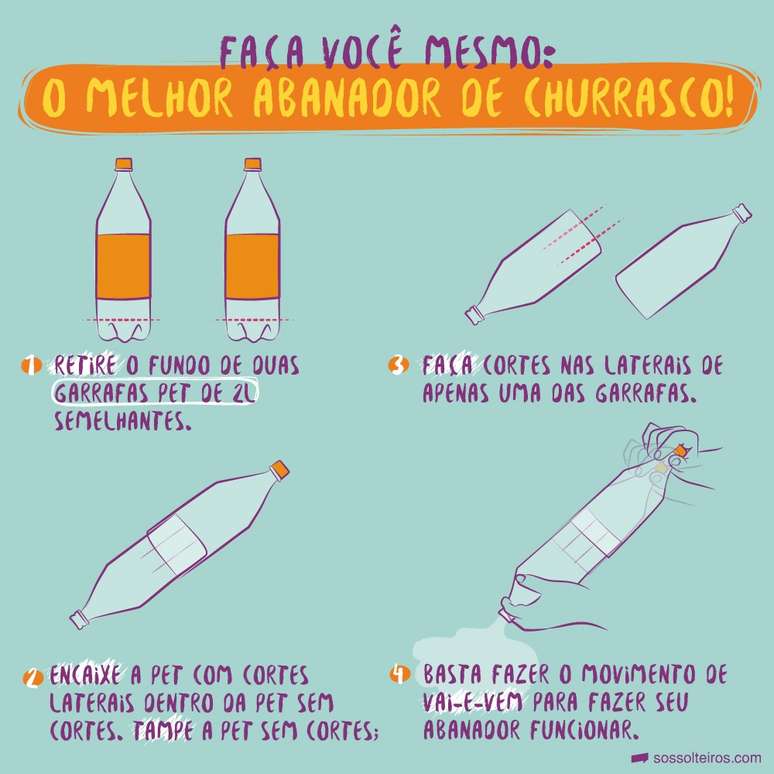 FAÇA VOCÊ MESMO:
O MELHOR ABANADOR DE CHURRASCO!

1 RETIRE O FUNDO DE DUAS GARRAFAS PET DE 2L SEMELHANTES.

3 FAÇA CORTES NAS LATERAIS DE APENAS UMA DAS GARRAFAS.

2 ENCAIXE A PET COM CORTES LATERAIS DENTRO DA PET SEM CORTES. TAMPE A PET SEM CORTES;

4 BASTA FAZER O MOVIMENTO DE VAI-E-VEM PARA FAZER SEU ABANADOR FUNCIONAR.

sossolteiros.com