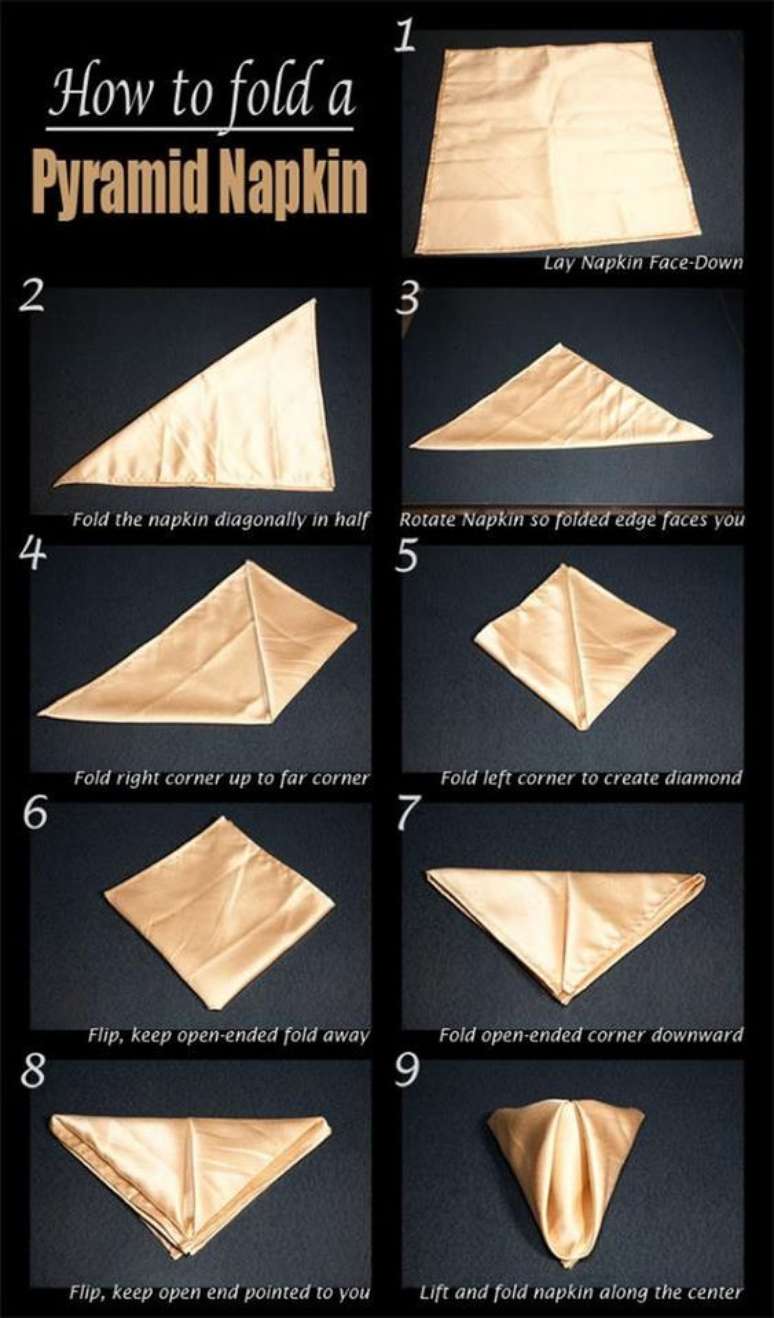 How to fold a
Pyramid Napkin

1
Lay Napkin Face-Down

2
Fold the napkin diagonally in half

3
Rotate Napkin so folded edge faces you

4
Fold right corner up to far corner

5
Fold left corner to create diamond

6
Flip, keep open-ended fold away

7
Fold open-ended corner downward

8
Flip, keep open end pointed to you

9
Lift and fold napkin along the center