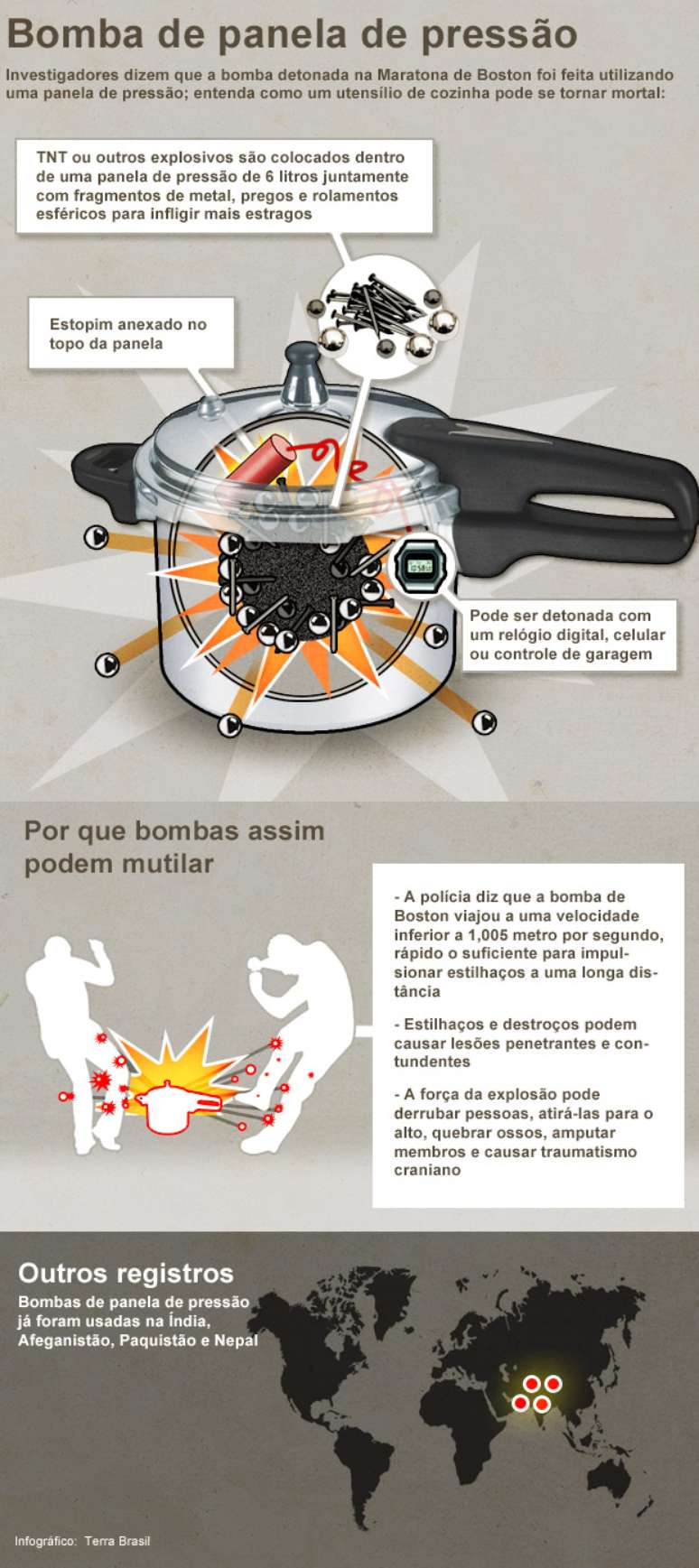 Bomba de panela de pressão

Investigadores dizem que a bomba detonada na Maratona de Boston foi feita utilizando uma panela de pressão; entenda como um utensílio de cozinha pode se tornar mortal:

TNT ou outros explosivos são colocados dentro de uma panela de pressão de 6 litros juntamente com fragmentos de metal, pregos e rolamentos esféricos para infligir mais estragos

Estopim anexado no topo da panela

Pode ser detonada com um relógio digital, celular ou controle de garagem

Por que bombas assim podem mutilar

- A polícia diz que a bomba de Boston viajou a uma velocidade inferior a 1,005 metro por segundo, rápido o suficiente para impulsionar estilhaços a uma longa distância

- Estilhaços e destroços podem causar lesões penetrantes e contundentes

- A força da explosão pode derrubar pessoas, atirá-las para o alto, quebrar ossos, amputar membros e causar traumatismo craniano

Outros registros

Bombas de panela de pressão já foram usadas na Índia, Afeganistão, Paquistão e Nepal

Infográfico: Terra Brasil