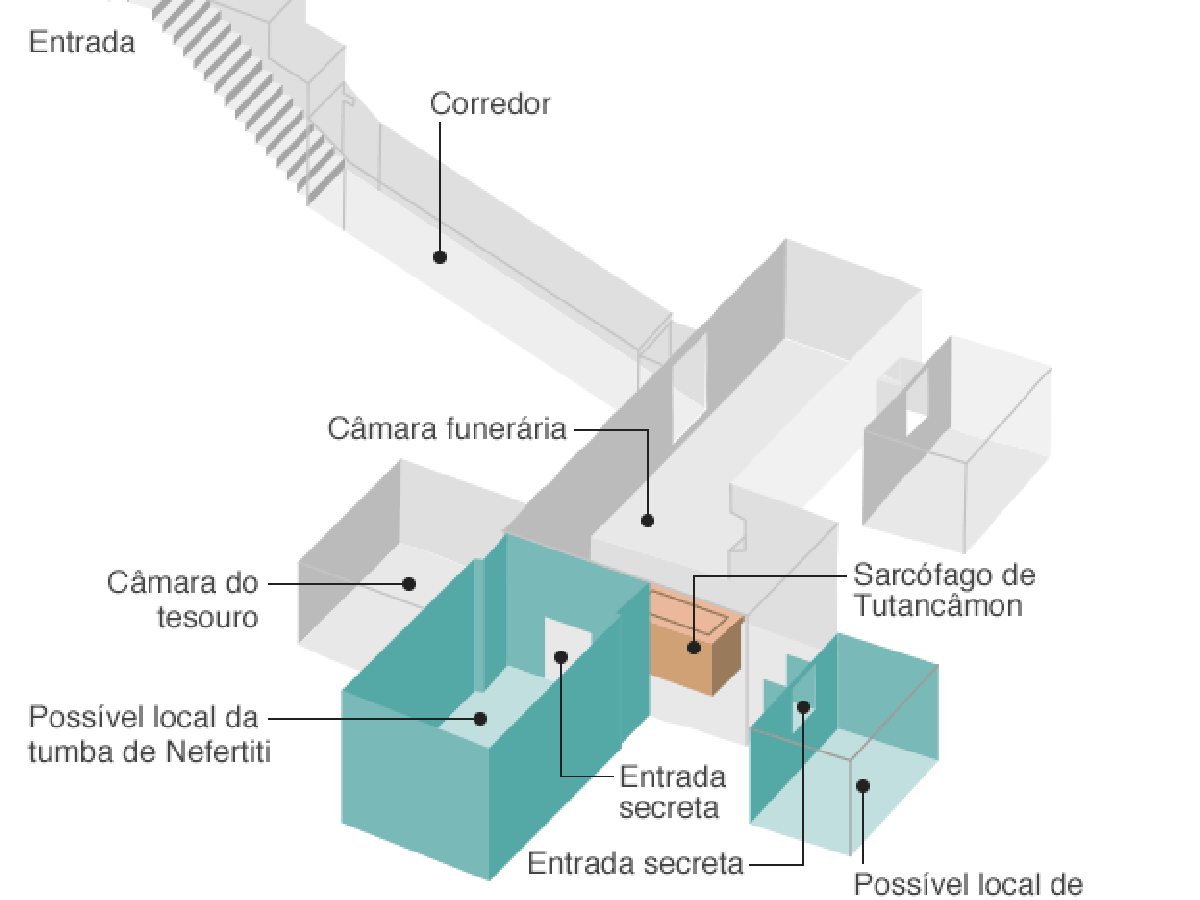 Entrada

Corredor

Câmara funerária

Câmara do tesouro

Sarcófago de Tutancâmon

Possível local da tumba de Nefertiti

Entrada secreta

Entrada secreta

Possível local de