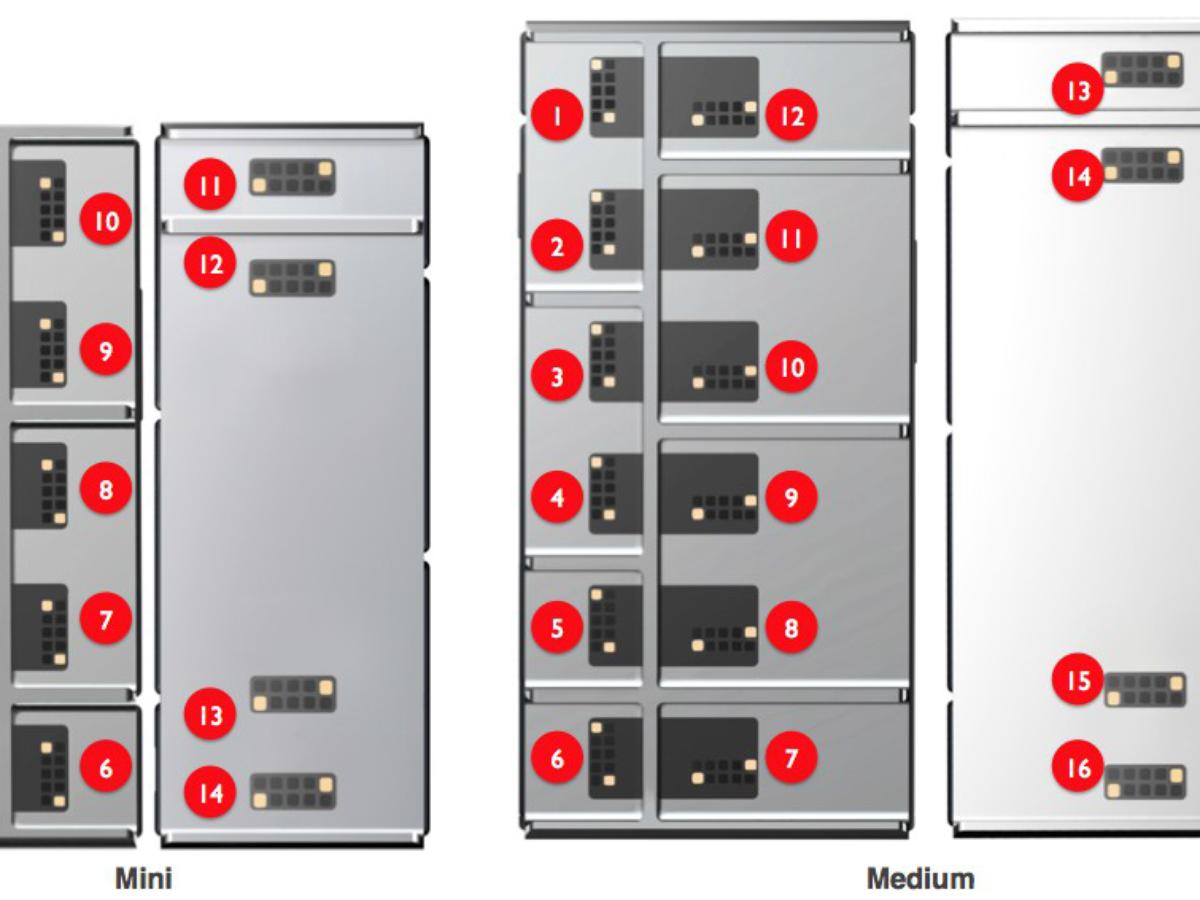 10
9
8
7
6
11
12
13
14
Mini

1
2
3
4
5
6
12
11
10
9
8
7
13
14
15
16
Medium